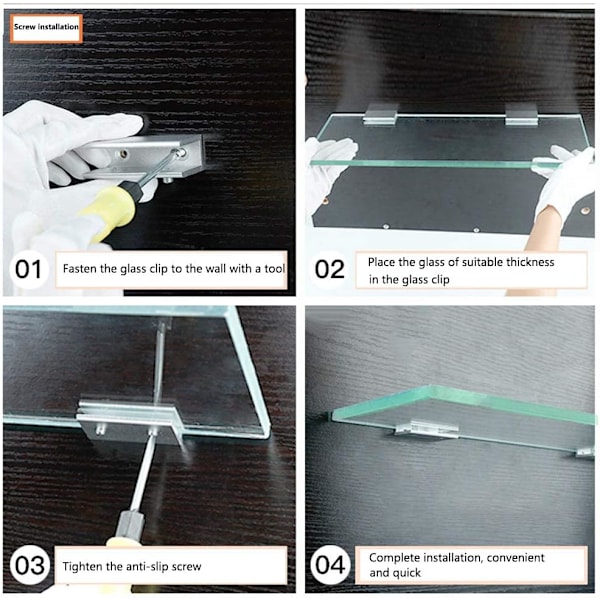 Screw installation

01 Fasten the glass clip to the wall with a tool

02 Place the glass of suitable thickness in the glass clip

03 Tighten the anti-slip screw

04 Complete installation, convenient and quick