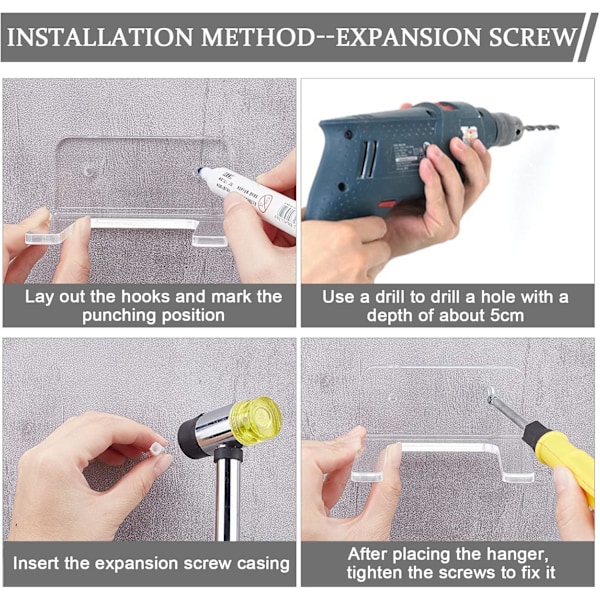 INSTALLATION METHOD--EXPANSION SCREW

Lay out the hooks and mark the punching position

Use a drill to drill a hole with a depth of about 5cm

Insert the expansion screw casing

After placing the hanger, tighten the screws to fix it