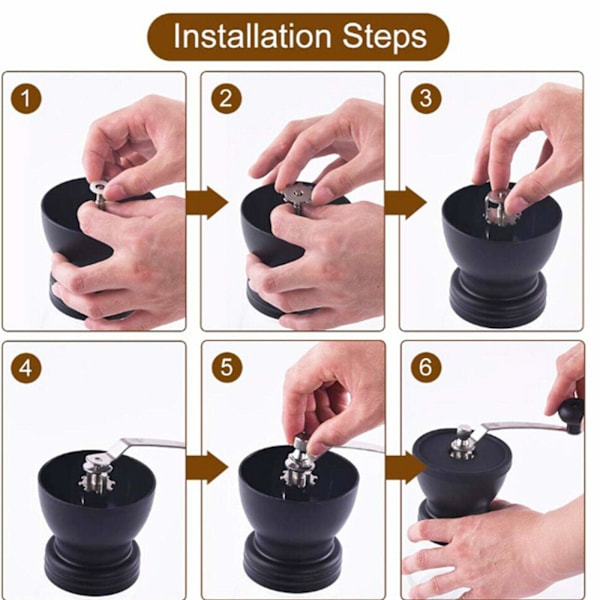 Installation Steps

1

2

3

4

5

6