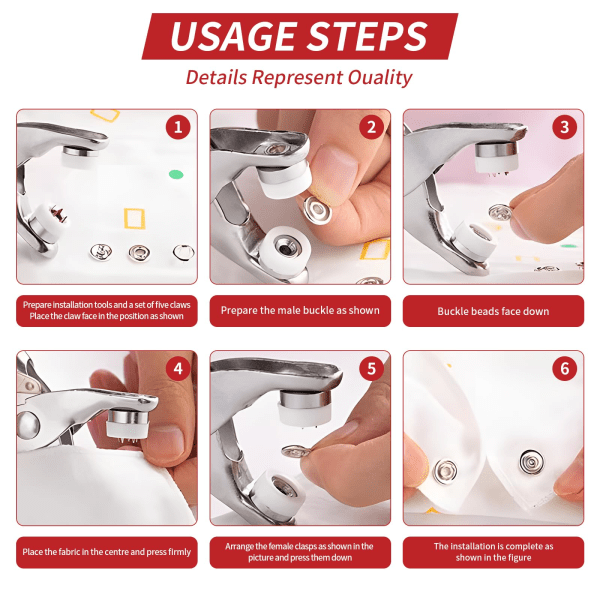 USAGE STEPS

Details Represent Ouality

1

Prepare installation tools and a set of five claws
Place the claw face in the position as shown

2

Prepare the male buckle as shown

3

Buckle beads face down

4

Place the fabric in the centre and press firmly

5

Arrange the female clasps as shown in the picture and press them down

6

The installation is complete as shown in the figure