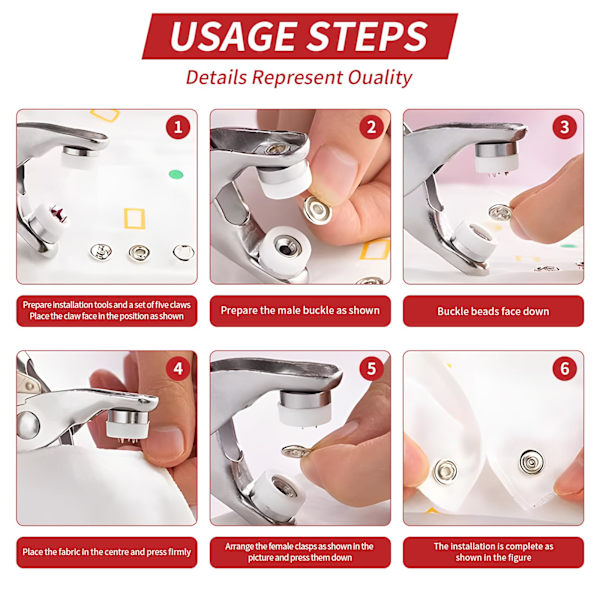 USAGE STEPS

Details Represent Ouality

1

Prepare installation tools and a set of five claws
Place the claw face in the position as shown

2

Prepare the male buckle as shown

3

Buckle beads face down

4

Place the fabric in the centre and press firmly

5

Arrange the female clasps as shown in the picture and press them down

6

The installation is complete as shown in the figure