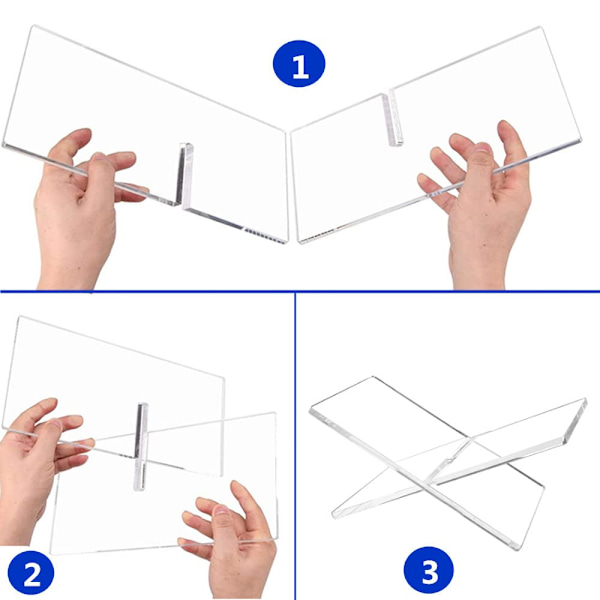 1

2

3