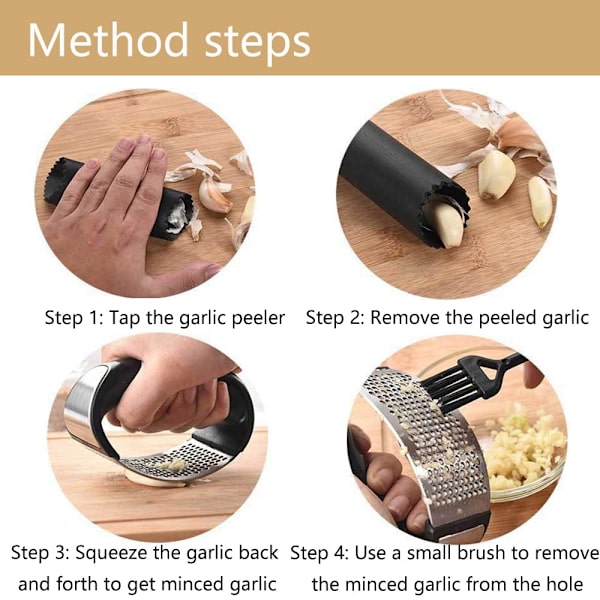 Method steps

Step 1: Tap the garlic peeler

Step 2: Remove the peeled garlic

Step 3: Squeeze the garlic back and forth to get minced garlic

Step 4: Use a small brush to remove the minced garlic from the hole