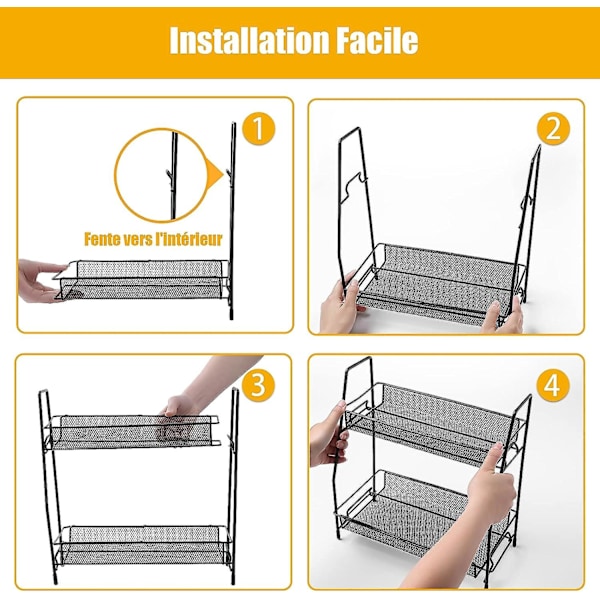 Installation Facile

1

Fente vers l'intérieur

2

3

4