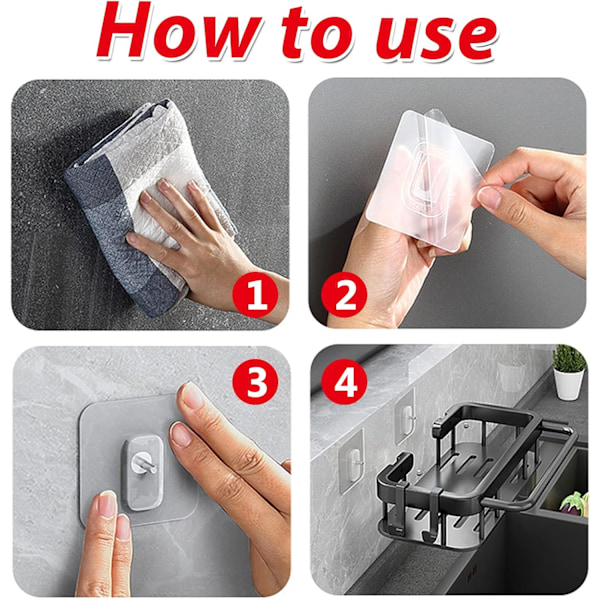 How to use

1

2

3

4