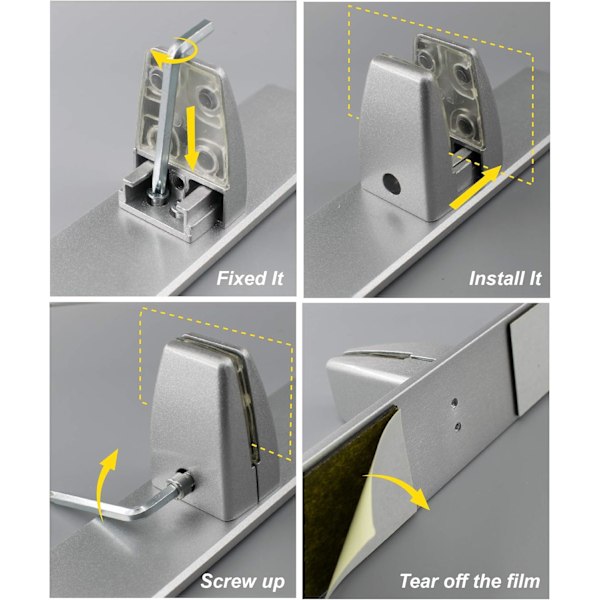 Fixed It

Install It

Screw up

Tear off the film