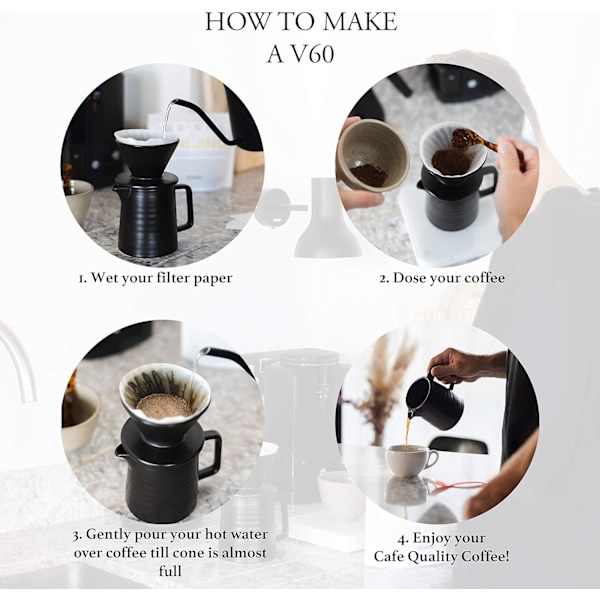 HOW TO MAKE
A V60

1. Wet your filter paper

2. Dose your coffee

3. Gently pour your hot water over coffee till cone is almost full

4. Enjoy your Cafe Quality Coffee!