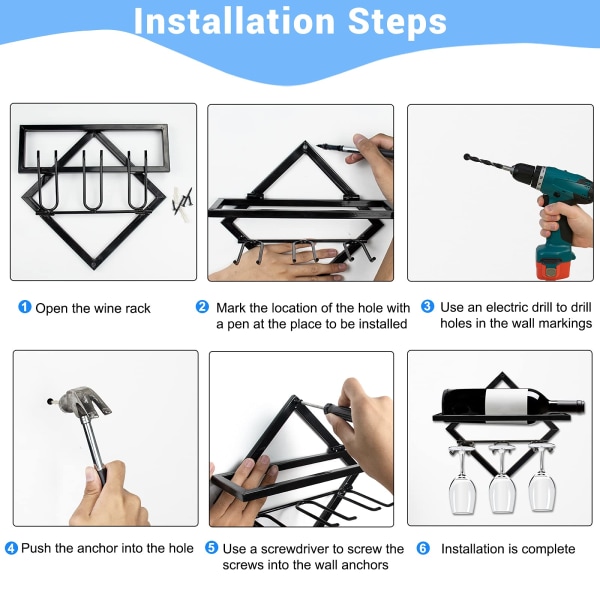 Installation Steps

1 Open the wine rack

2 Mark the location of the hole with a pen at the place to be installed

3 Use an electric drill to drill holes in the wall markings

4 Push the anchor into the hole

5 Use a screwdriver to screw the screws into the wall anchors

6 Installation is complete