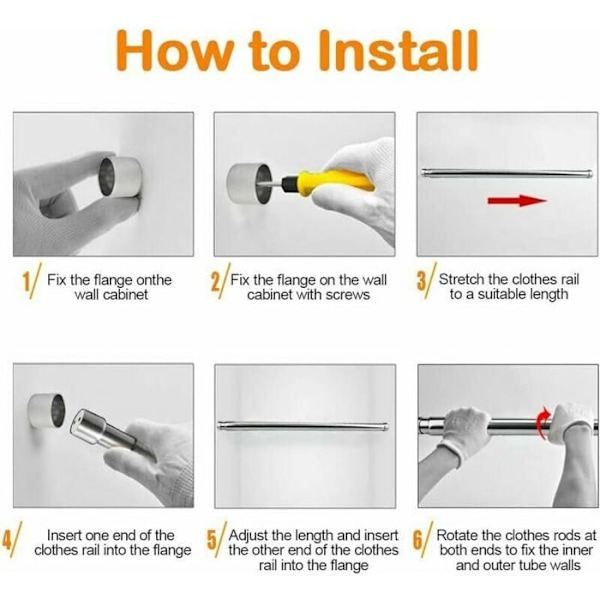 How to Install

1/ Fix the flange onthe wall cabinet

2/ Fix the flange on the wall cabinet with screws

3/ Stretch the clothes rail to a suitable length

4/ Insert one end of the clothes rail into the flange

5/ Adjust the length and insert the other end of the clothes rail into the flange

6/ Rotate the clothes rods at both ends to fix the inner and outer tube walls