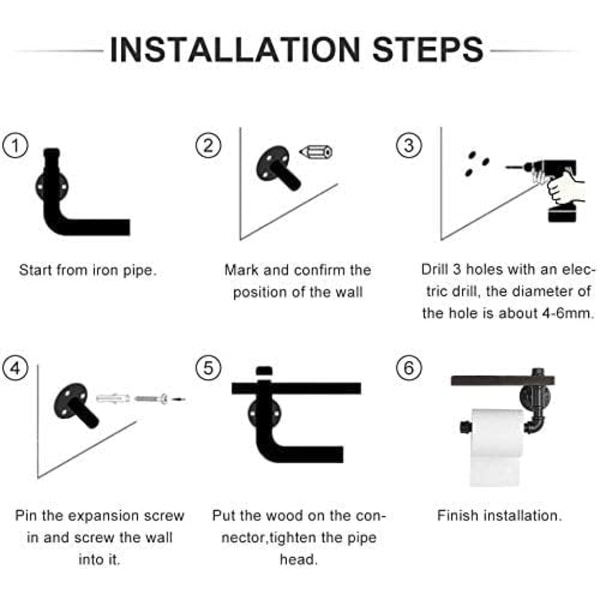 INSTALLATION STEPS

①

Start from iron pipe.

②

Mark and confirm the position of the wall

③

Drill 3 holes with an electric drill, the diameter of the hole is about 4-6mm.

④

Pin the expansion screw in and screw the wall into it.

⑤

Put the wood on the connector,tighten the pipe head.

⑥

Finish installation.