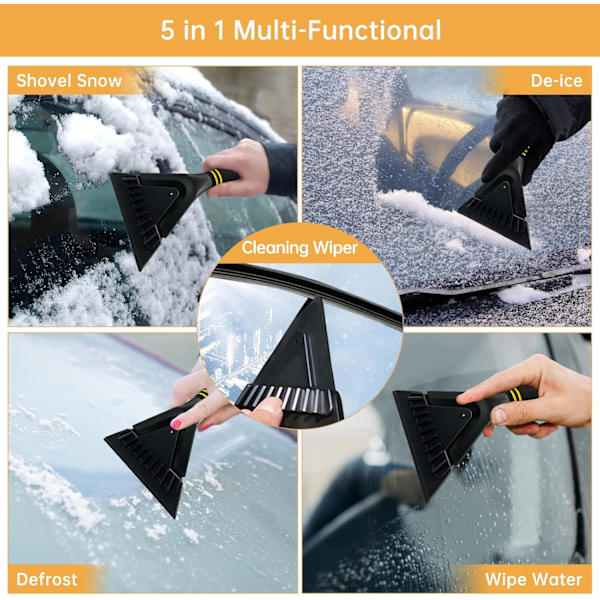 5 in 1 Multi-Functional

Shovel Snow

De-ice

Cleaning Wiper

Defrost

Wipe Water