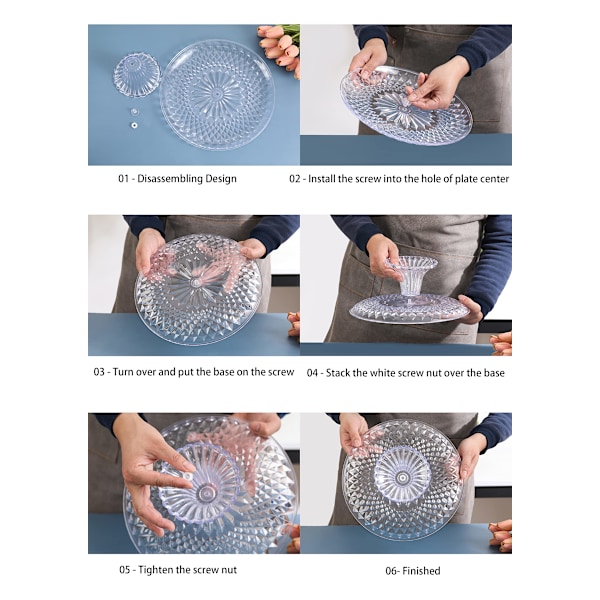 01 - Disassembling Design

02 - Install the screw into the hole of plate center

03 - Turn over and put the base on the screw

04 - Stack the white screw nut over the base

05 - Tighten the screw nut

06- Finished