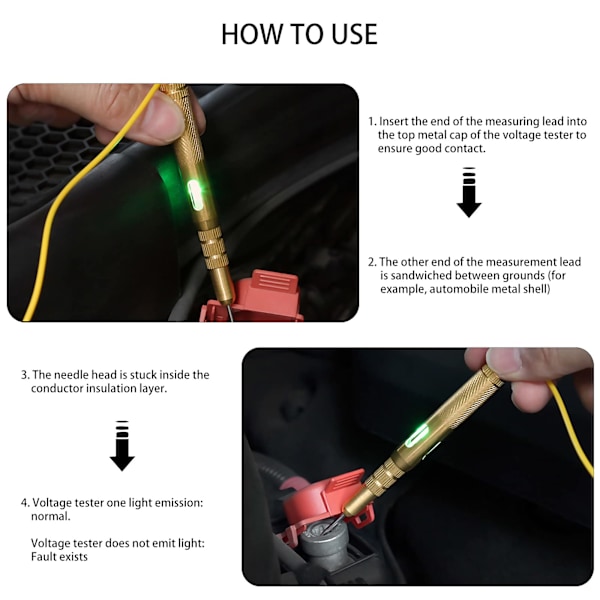 HOW TO USE

1. Insert the end of the measuring lead into the top metal cap of the voltage tester to ensure good contact.

2. The other end of the measurement lead is sandwiched between grounds (for example, automobile metal shell)

3. The needle head is stuck inside the conductor insulation layer.

4. Voltage tester one light emission: normal.

Voltage tester does not emit light: Fault exists