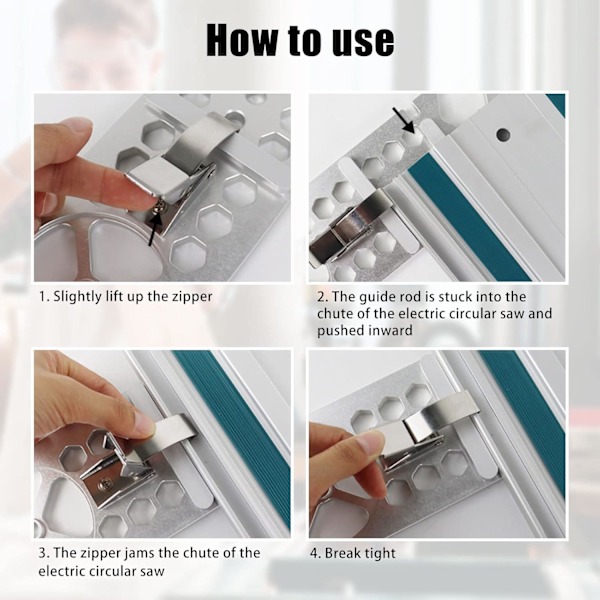 How to use

1. Slightly lift up the zipper

2. The guide rod is stuck into the chute of the electric circular saw and pushed inward

3. The zipper jams the chute of the electric circular saw

4. Break tight