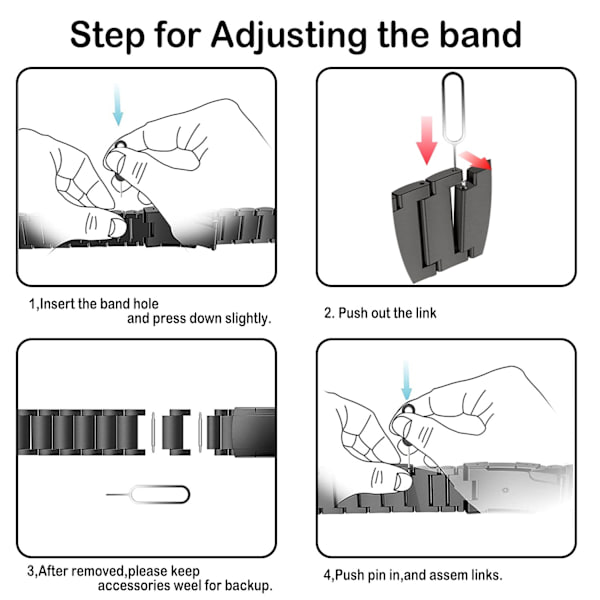 Step for Adjusting the band

1,Insert the band hole and press down slightly.

2. Push out the link

3,After removed,please keep accessories weel for backup.

4,Push pin in,and assem links.