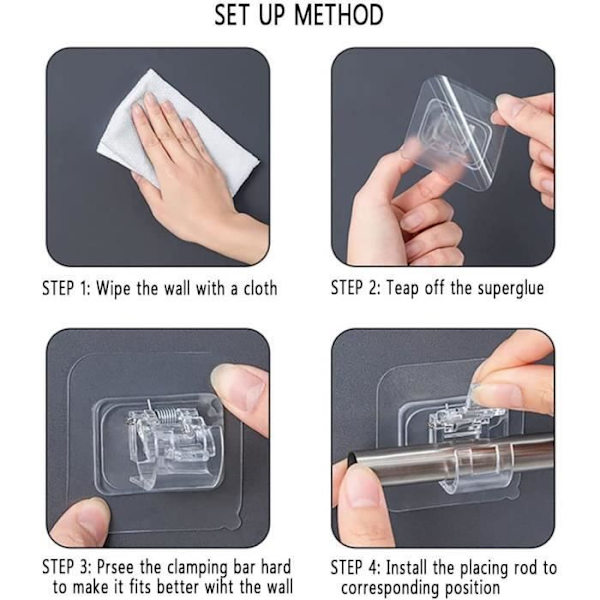 SET UP METHOD

STEP 1: Wipe the wall with a cloth

STEP 2: Teap off the superglue

STEP 3: Prsee the clamping bar hard to make it fits better wiht the wall

STEP 4: Install the placing rod to corresponding position