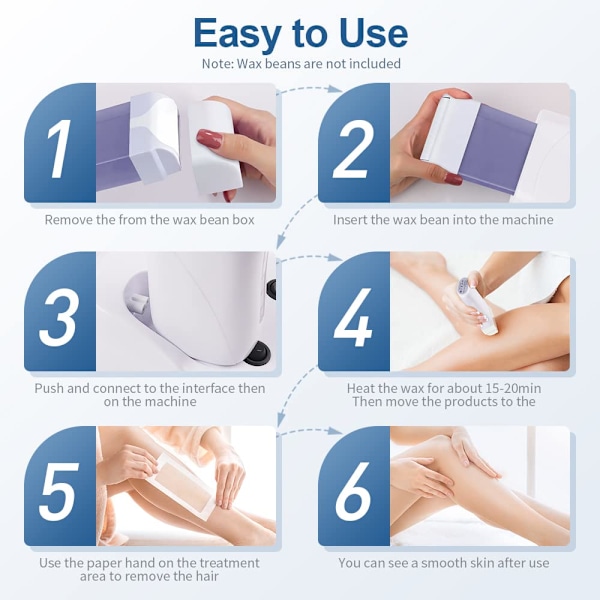 Easy to Use

Note: Wax beans are not included

1

Remove the from the wax bean box

2

Insert the wax bean into the machine

3

Push and connect to the interface then on the machine

4

Heat the wax for about 15-20min Then move the products to the

5

Use the paper hand on the treatment area to remove the hair

6

You can see a smooth skin after use