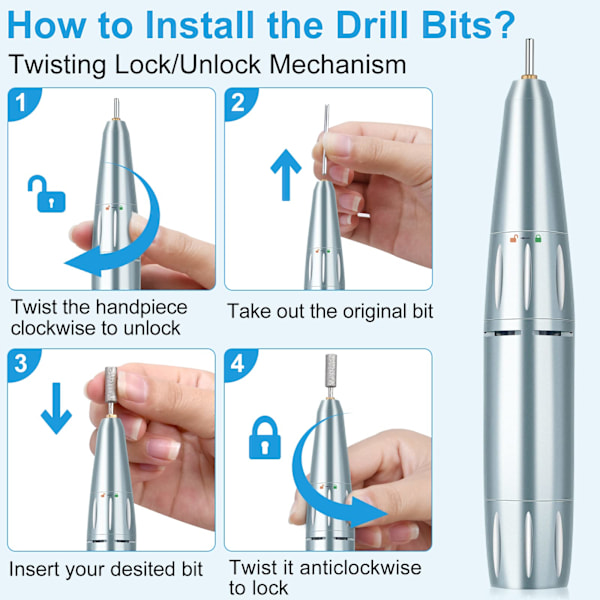 How to Install the Drill Bits?

Twisting Lock/Unlock Mechanism

1

Twist the handpiece clockwise to unlock

2

Take out the original bit

3

Insert your desited bit

4

Twist it anticlockwise to lock