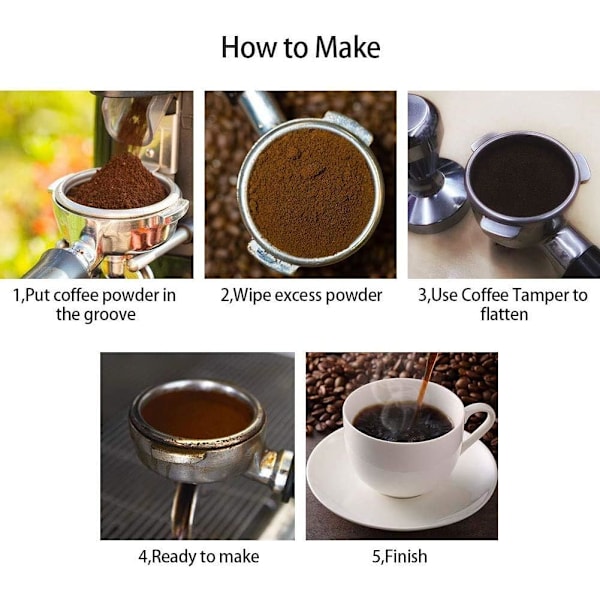 How to Make

1,Put coffee powder in the groove

2,Wipe excess powder

3,Use Coffee Tamper to flatten

4,Ready to make

5,Finish