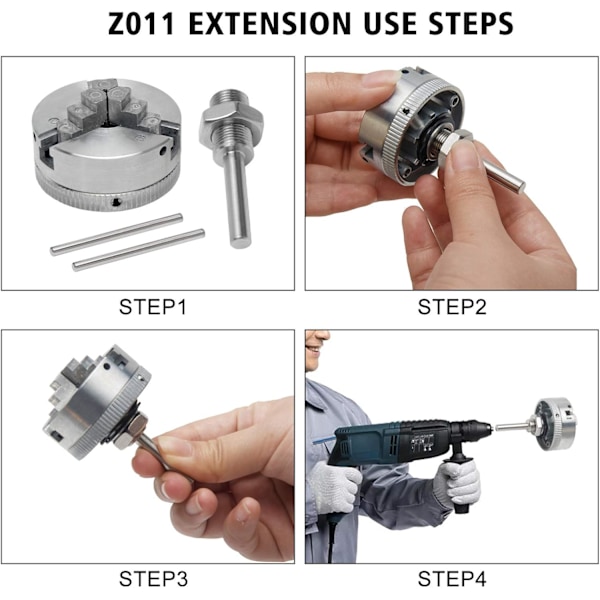 Z011 EXTENSION USE STEPS

STEP1

STEP2

STEP3

STEP4