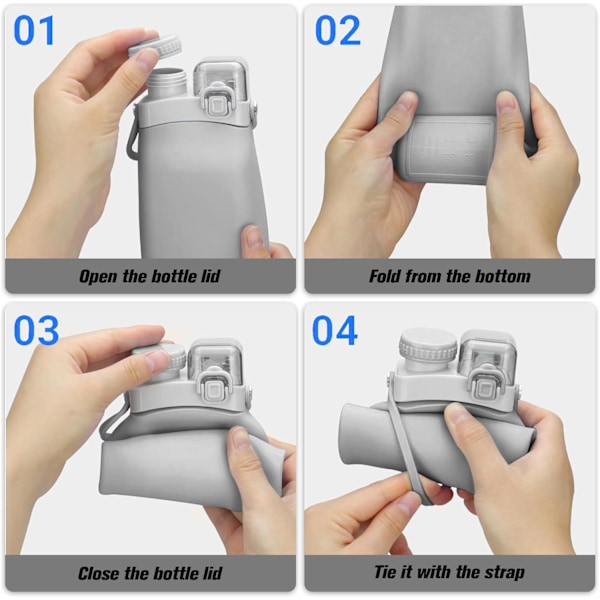 01

Open the bottle lid

02

Fold from the bottom

03

Close the bottle lid

04

Tie it with the strap