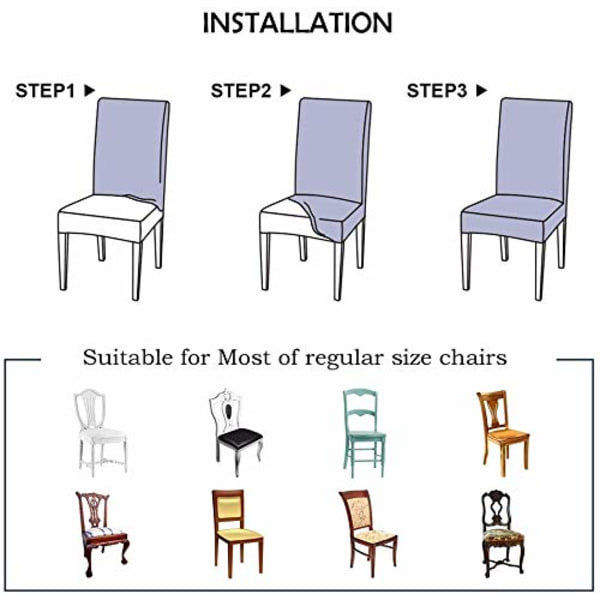 INSTALLATION

STEP1 ▶

STEP2 ▶

STEP3 ▶

Suitable for Most of regular size chairs