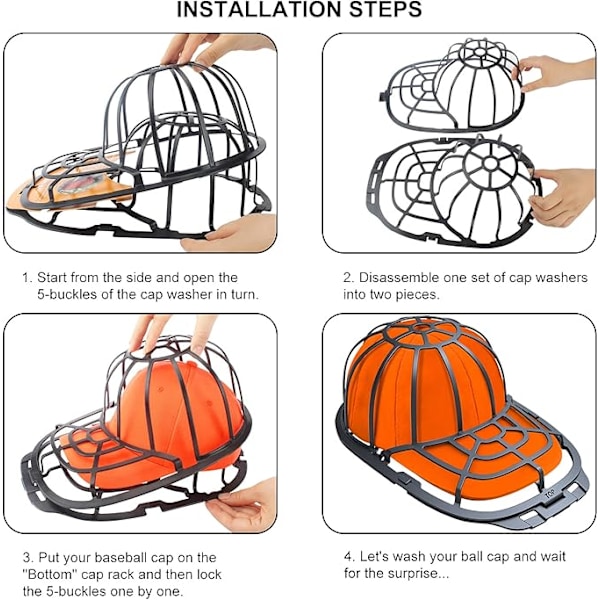 INSTALLATION STEPS

1. Start from the side and open the 5-buckles of the cap washer in turn.

2. Disassemble one set of cap washers into two pieces.

TOP

3. Put your baseball cap on the "Bottom" cap rack and then lock the 5-buckles one by one.

4. Let's wash your ball cap and wait for the surprise...