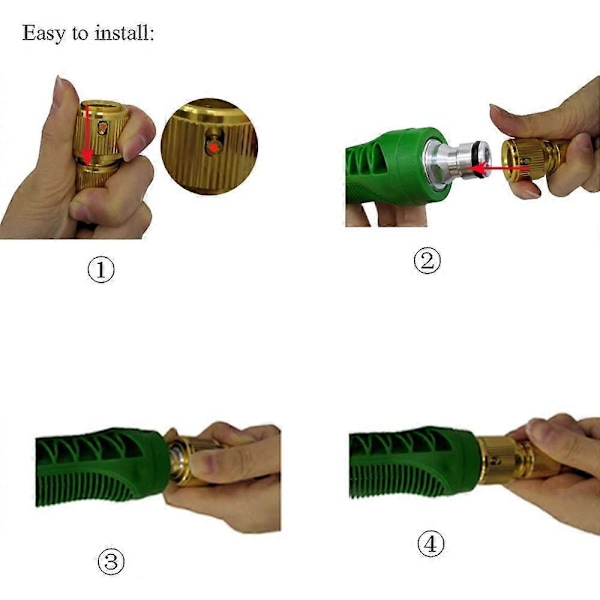 Easy to install:

①

②

③

④