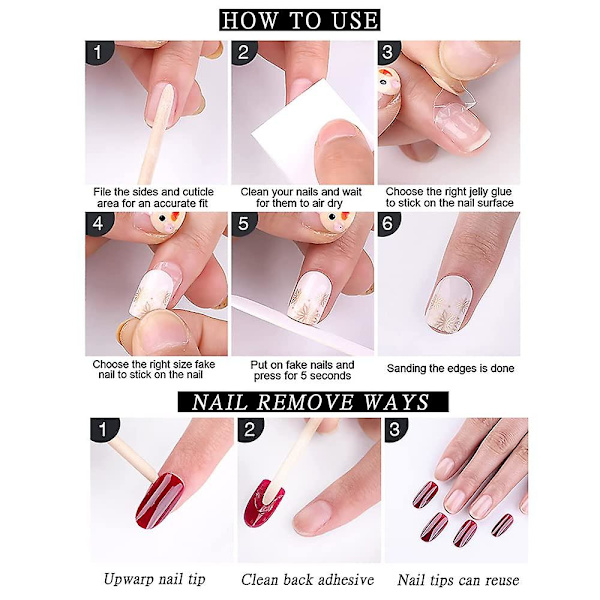 HOW TO USE

1
File the sides and cuticle area for an accurate fit

2
Clean your nails and wait for them to air dry

3
Choose the right jelly glue to stick on the nail surface

4
Choose the right size fake nail to stick on the nail

5
Put on fake nails and press for 5 seconds

6
Sanding the edges is done

NAIL REMOVE WAYS

1
Upwarp nail tip

2
Clean back adhesive

3
Nail tips can reuse