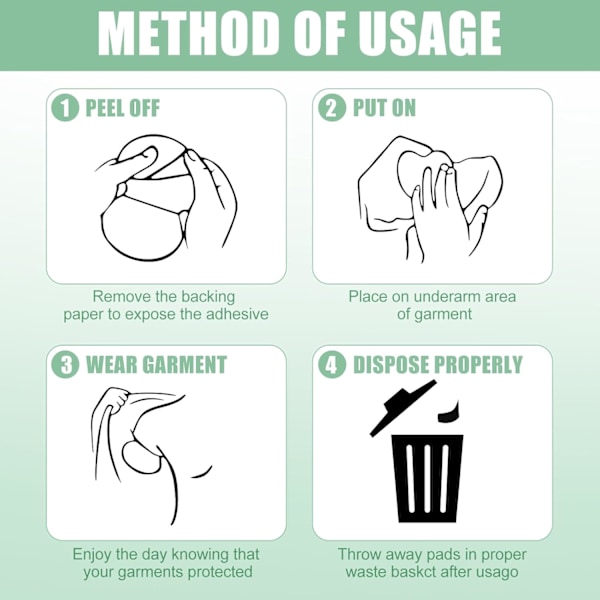 METHOD OF USAGE

1 PEEL OFF

Remove the backing paper to expose the adhesive

2 PUT ON

Place on underarm area of garment

3 WEAR GARMENT

Enjoy the day knowing that your garments protected

4 DISPOSE PROPERLY

Throw away pads in proper waste baskct after usago