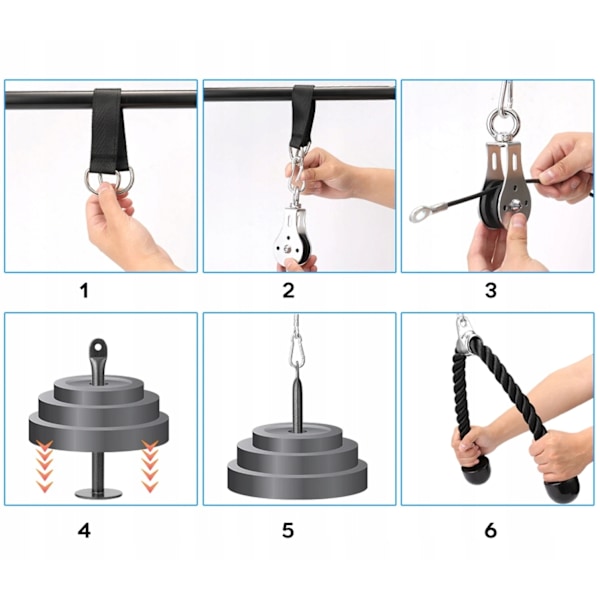 1

2

3

4

5

6