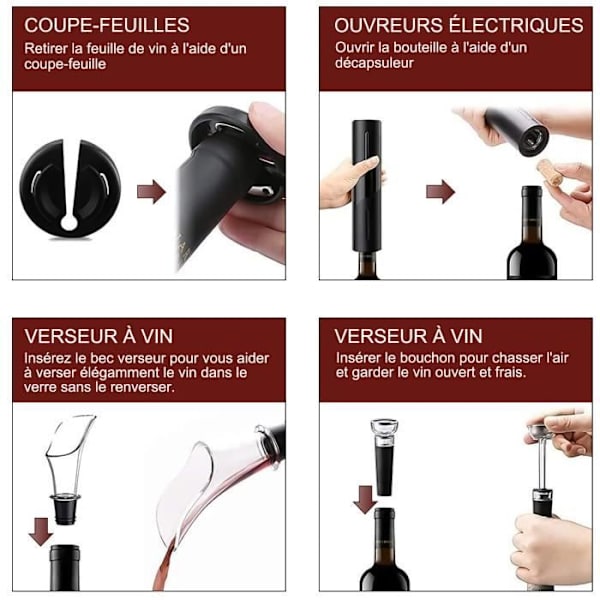 COUPE-FEUILLES
Retirer la feuille de vin à l'aide d'un coupe-feuille

OUVREURS ÉLECTRIQUES
Ouvrir la bouteille à l'aide d'un décapsuleur

VERSEUR À VIN
Insérez le bec verseur pour vous aider à verser élégamment le vin dans le verre sans le renverser.

VERSEUR À VIN
Insérer le bouchon pour chasser l'air et garder le vin ouvert et frais.