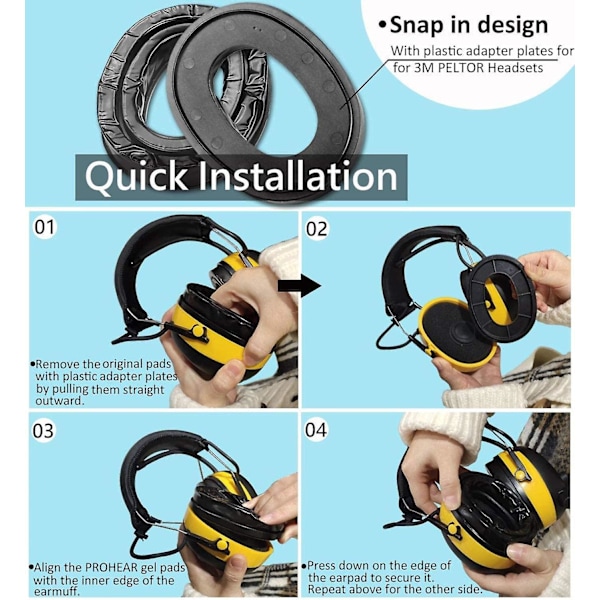 •Snap in design

With plastic adapter plates for for 3M PELTOR Headsets

Quick Installation

01

•Remove the original pads with plastic adapter plates by pulling them straight outward.

02

03

•Align the PROHEAR gel pads with the inner edge of the earmuff.

04

•Press down on the edge of the earpad to secure it. Repeat above for the other side.