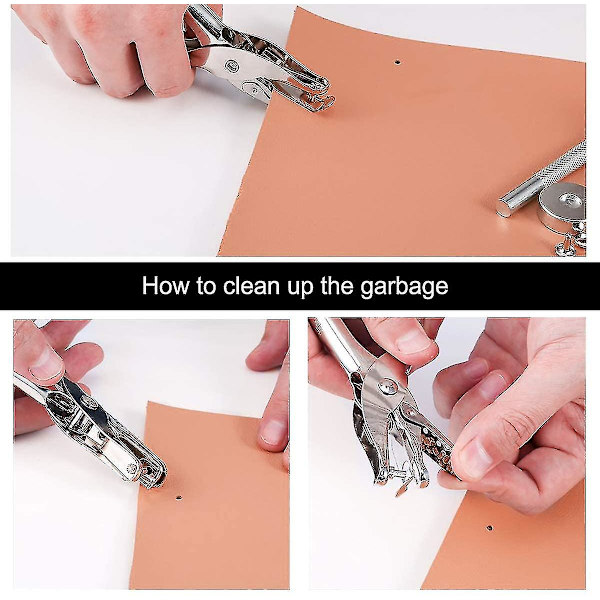 How to clean up the garbage