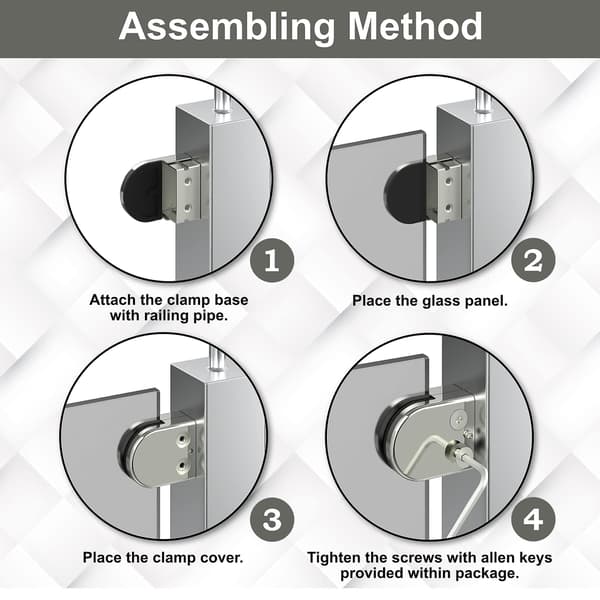 Assembling Method

1

Attach the clamp base with railing pipe.

2

Place the glass panel.

3

Place the clamp cover.

4

Tighten the screws with allen keys provided within package.