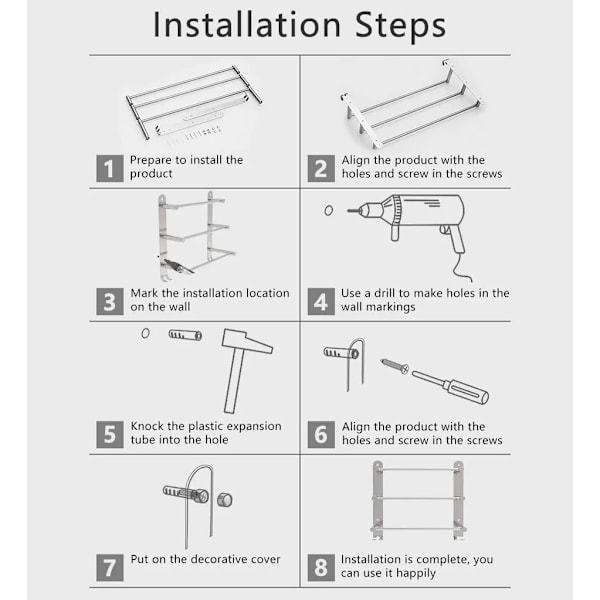 Installation Steps

1 Prepare to install the product

2 Align the product with the holes and screw in the screws

3 Mark the installation location on the wall

4 Use a drill to make holes in the wall markings

5 Knock the plastic expansion tube into the hole

6 Align the product with the holes and screw in the screws

7 Put on the decorative cover

8 Installation is complete, you can use it happily