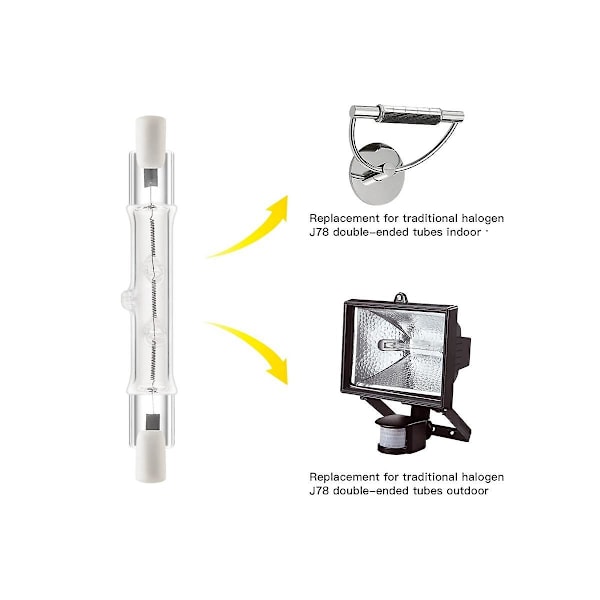 Replacement for traditional halogen J78 double-ended tubes indoor

Replacement for traditional halogen J78 double-ended tubes outdoor