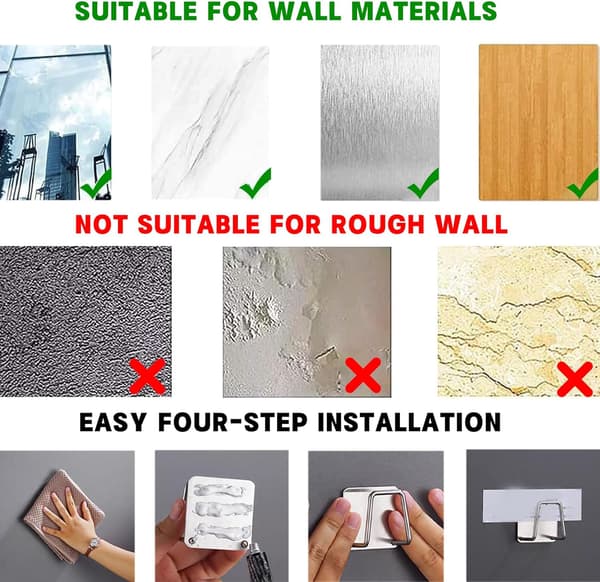 SUITABLE FOR WALL MATERIALS

NOT SUITABLE FOR ROUGH WALL

EASY FOUR-STEP INSTALLATION