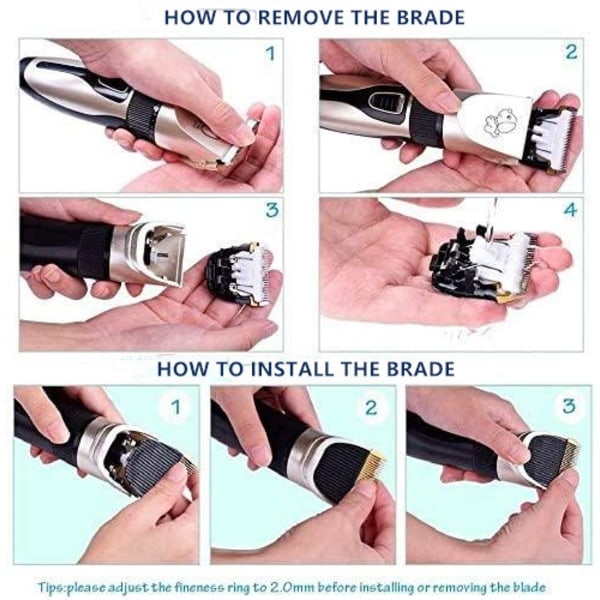 HOW TO REMOVE THE BRADE

1

2

3

4

HOW TO INSTALL THE BRADE

1

2

3

Tips:please adjust the fineness ring to 2.0mm before installing or removing the blade