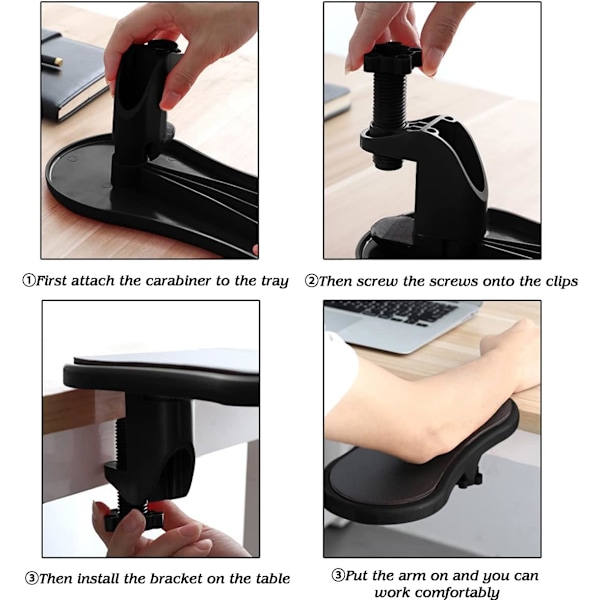 ①First attach the carabiner to the tray

②Then screw the screws onto the clips

③Then install the bracket on the table

③Put the arm on and you can work comfortably