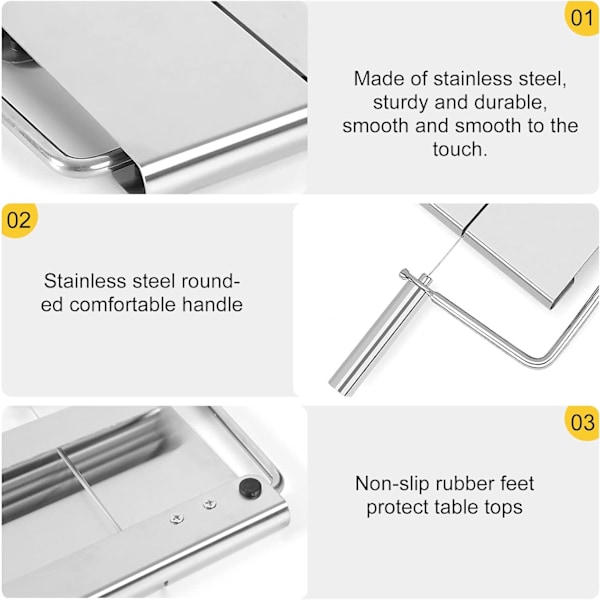 01

Made of stainless steel, sturdy and durable, smooth and smooth to the touch.

02

Stainless steel rounded comfortable handle

03

Non-slip rubber feet protect table tops