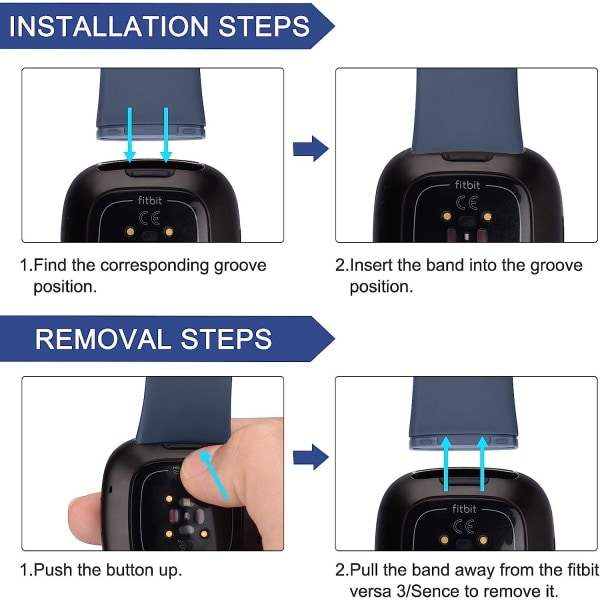 INSTALLATION STEPS

fitbit
CE

fitbit
CE

1.Find the corresponding groove position.

2.Insert the band into the groove position.

REMOVAL STEPS

fitbit
CE

1.Push the button up.

2.Pull the band away from the fitbit versa 3/Sence to remove it.