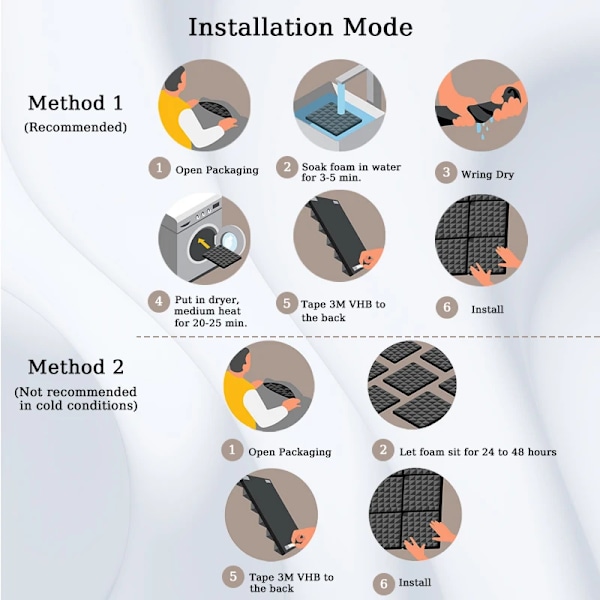 Installation Mode

Method 1
(Recommended)

1 Open Packaging

2 Soak foam in water for 3-5 min.

3 Wring Dry

4 Put in dryer, medium heat for 20-25 min.

5 Tape 3M VHB to the back

6 Install

Method 2
(Not recommended in cold conditions)

1 Open Packaging

2 Let foam sit for 24 to 48 hours

5 Tape 3M VHB to the back

6 Install