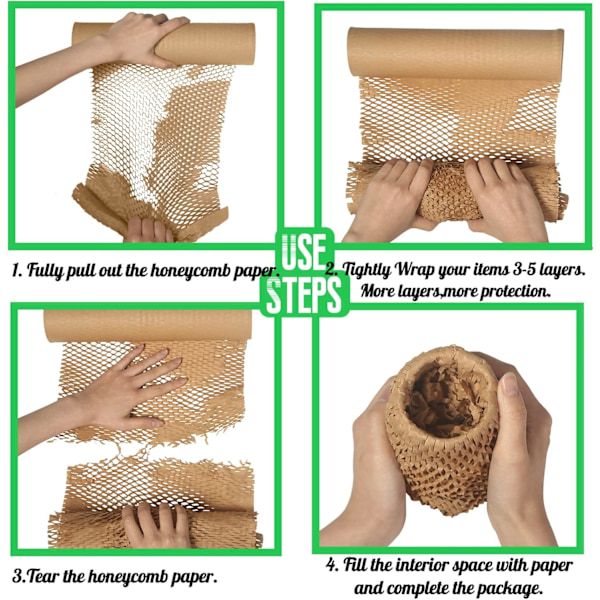 USE STEPS

1. Fully pull out the honeycomb paper.

2. Tightly Wrap your items 3-5 layers. More layers,more protection.

3.Tear the honeycomb paper.

4. Fill the interior space with paper and complete the package.