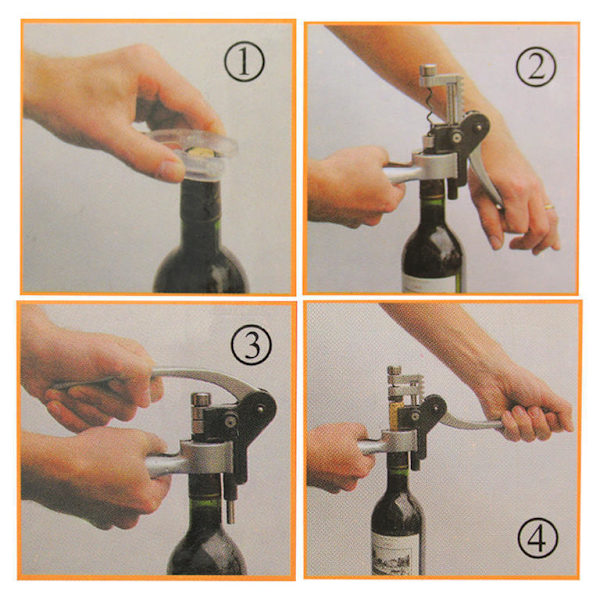 ①
②
③
④