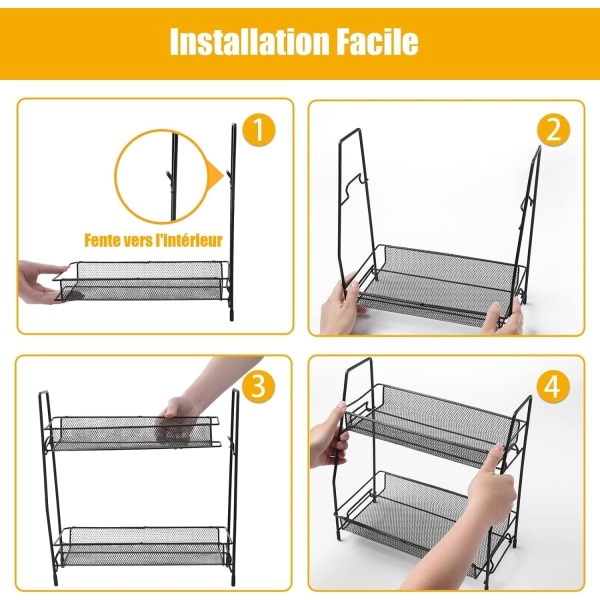 Installation Facile

1

Fente vers l'intérieur

2

3

4