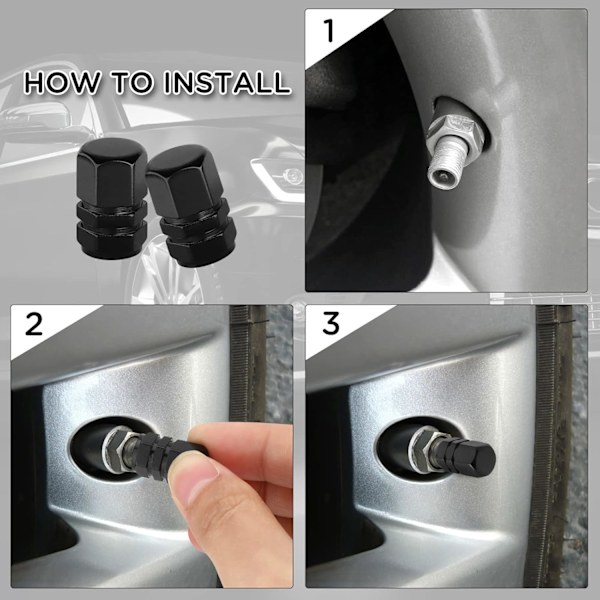 HOW TO INSTALL

1

2

3