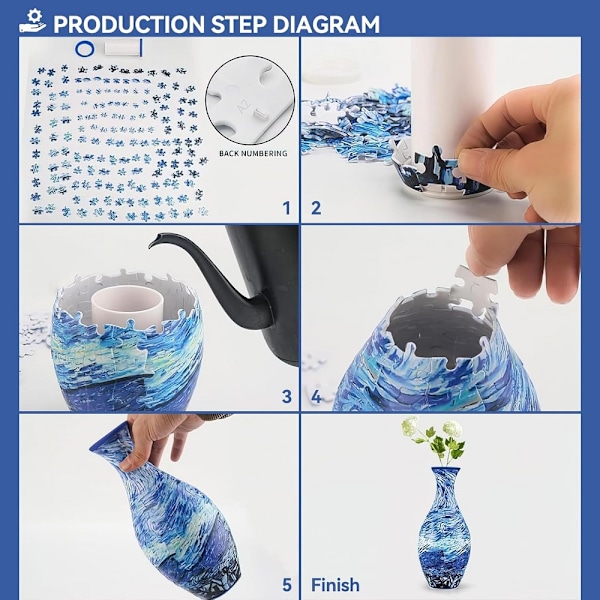 PRODUCTION STEP DIAGRAM

A2

BACK NUMBERING

1

2

3

4

5

Finish