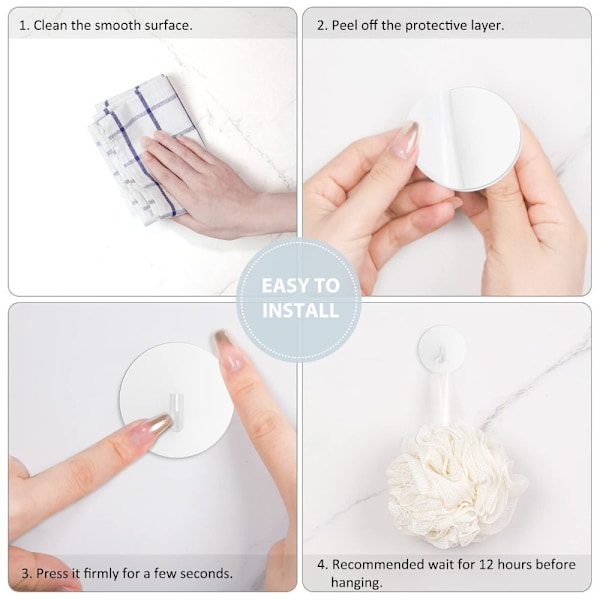 1. Clean the smooth surface.

2. Peel off the protective layer.

EASY TO INSTALL

3. Press it firmly for a few seconds.

4. Recommended wait for 12 hours before hanging.