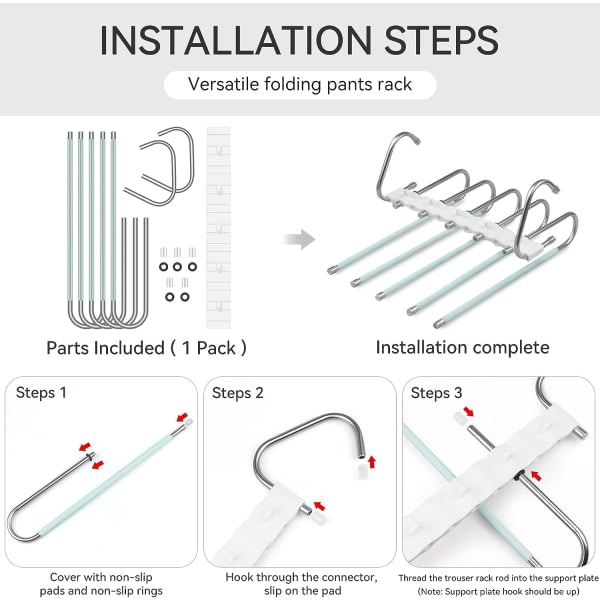 INSTALLATION STEPS

Versatile folding pants rack

Parts Included ( 1 Pack )

Installation complete

Steps 1

Cover with non-slip pads and non-slip rings

Steps 2

Hook through the connector, slip on the pad

Steps 3

Thread the trouser rack rod into the support plate (Note: Support plate hook should be up)